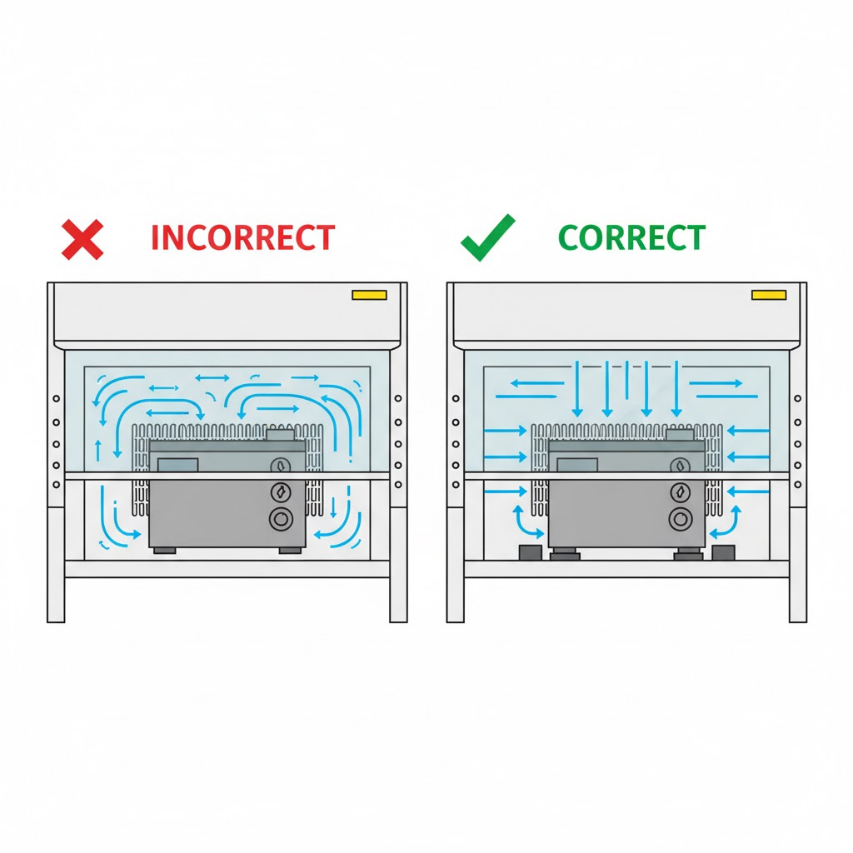 INCORRECT

CORRECT